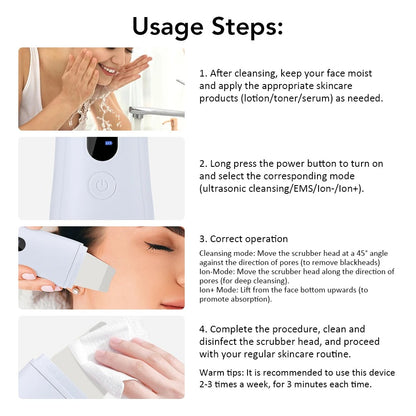 Usage Steps:

1. After cleansing, keep your face moist and apply the appropriate skincare products (lotion/toner/serum) as needed.

2. Long press the power button to turn on and select the corresponding mode (ultrasonic cleansing/EMS/Ion-/Ion+).

3. Correct operation

Cleansing mode: Move the scrubber head at a 45° angle against the direction of pores (to remove blackheads)
Ion-Mode: Move the scrubber head along the direction of pores (for deep cleansing).
Ion+ Mode: Lift from the face bottom upwards (to promote absorption).

4. Complete the procedure, clean and disinfect the scrubber head, and proceed with your regular skincare routine.

Warm tips: It is recommended to use this device 2-3 times a week, for 3 minutes each time.